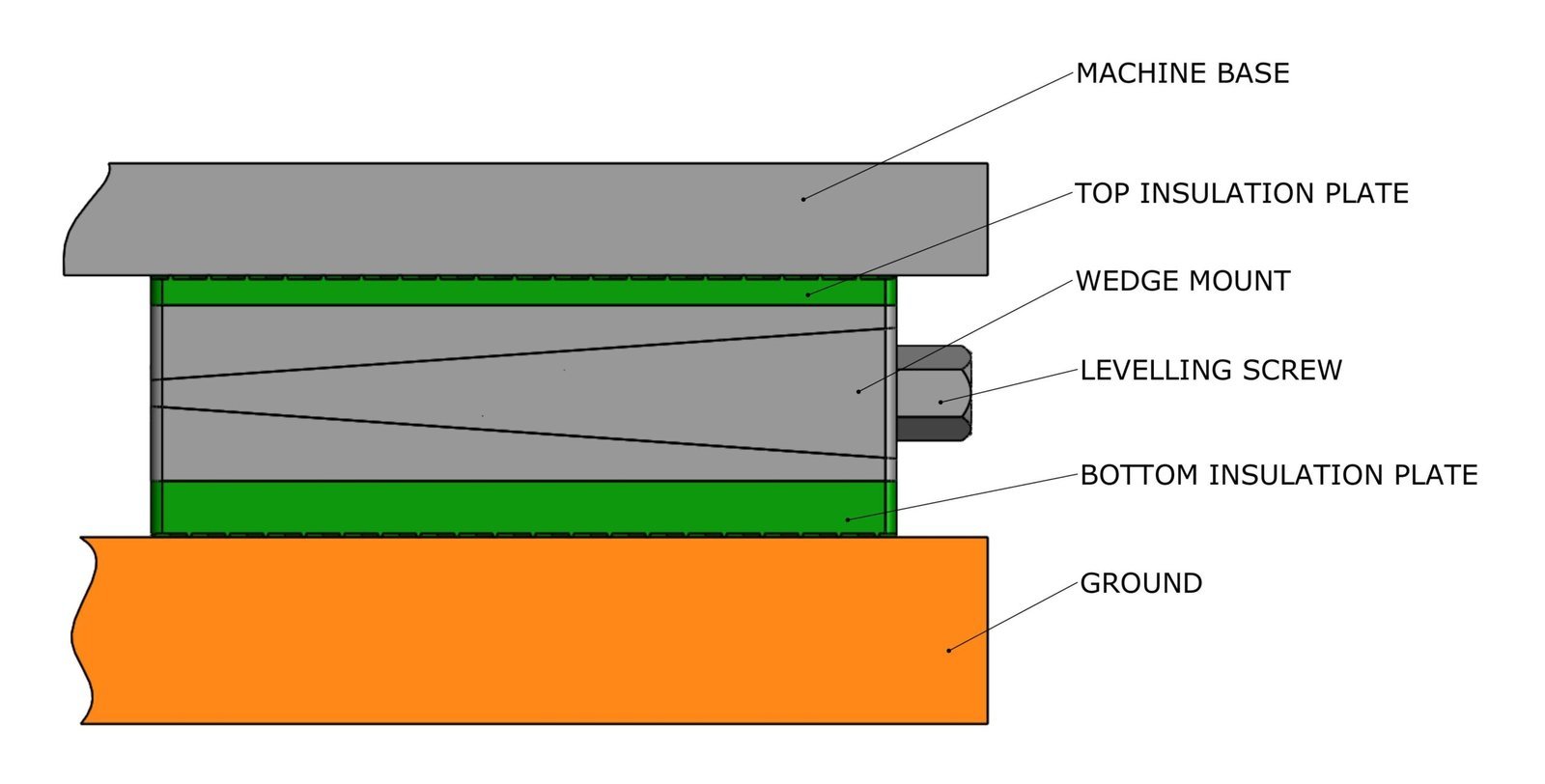 MACHINE BASE

TOP INSULATION PLATE

WEDGE MOUNT

LEVELLING SCREW

BOTTOM INSULATION PLATE

GROUND